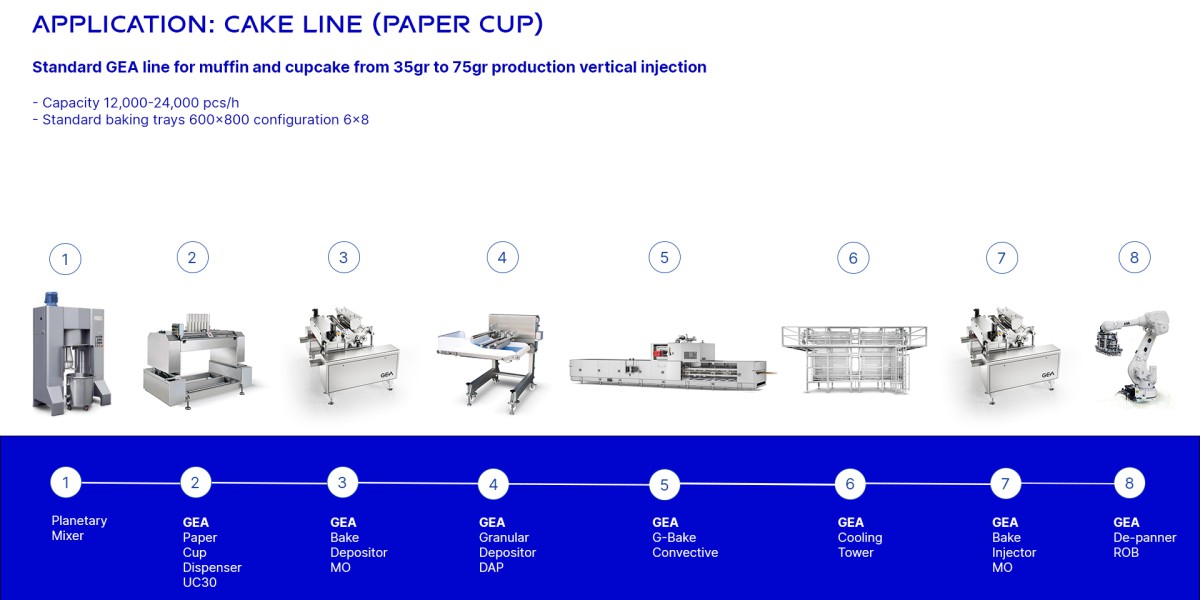 APPLICATION: CAKE LINE (PAPER CUP)

Standard GEA line for muffin and cupcake from 35gr to 75gr production vertical injection

- Capacity 12,000-24,000 pcs/h
- Standard baking trays 600×800 configuration 6×8

1 2 3 4 5 6 7 8

GEA

GEA

1
Planetary Mixer

2
GEA
Paper Cup Dispenser UC30

3
GEA
Bake Depositor MO

4
GEA
Granular Depositor DAP

5
GEA
G-Bake Convective

6
GEA
Cooling Tower

7
GEA
Bake Injector MO

8
GEA
De-panner ROB