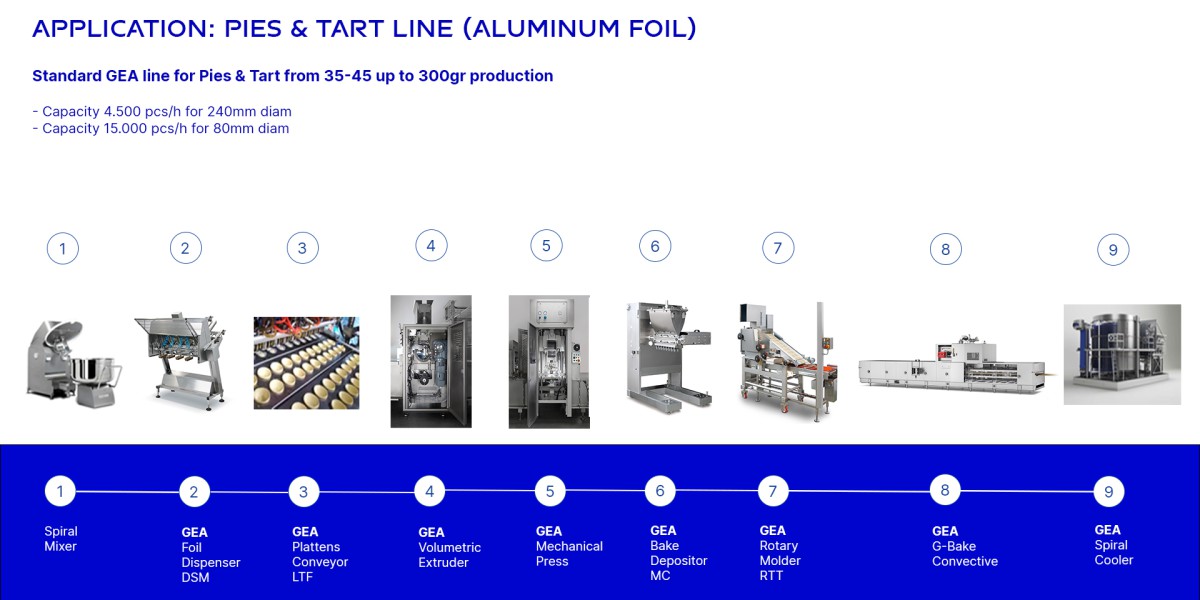 APPLICATION: PIES & TART LINE (ALUMINUM FOIL)

Standard GEA line for Pies & Tart from 35-45 up to 300gr production

- Capacity 4.500 pcs/h for 240mm diam
- Capacity 15.000 pcs/h for 80mm diam

1 2 3 4 5 6 7 8 9

1
Spiral Mixer

2
GEA
Foil Dispenser DSM

3
GEA
Plattens Conveyor LTF

4
GEA
Volumetric Extruder

5
GEA
Mechanical Press

6
GEA
Bake Depositor MC

7
GEA
Rotary Molder RTT

8
GEA
G-Bake Convective

9
GEA
Spiral Cooler